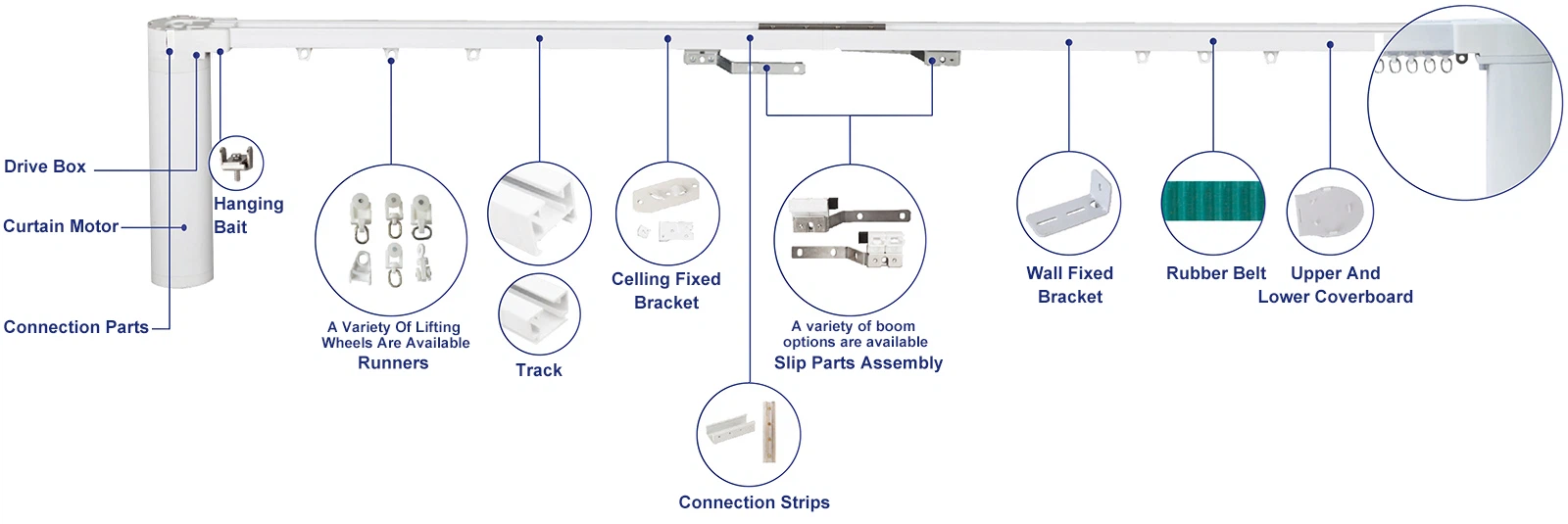 Drive Box

Curtain Motor

Connection Parts

Hanging Bait

A Variety Of Lifting Wheels Are Available
Runners

Track

Celling Fixed Bracket

A variety of boom options are available
Slip Parts Assembly

Connection Strips

Wall Fixed Bracket

Rubber Belt

Upper And Lower Coverboard